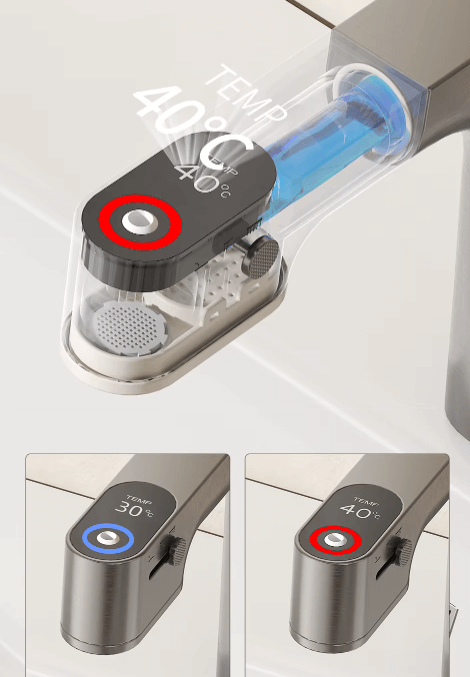 TEMP
40°C
TEMP
40°C

TEMP
30°C

TEMP
40°C