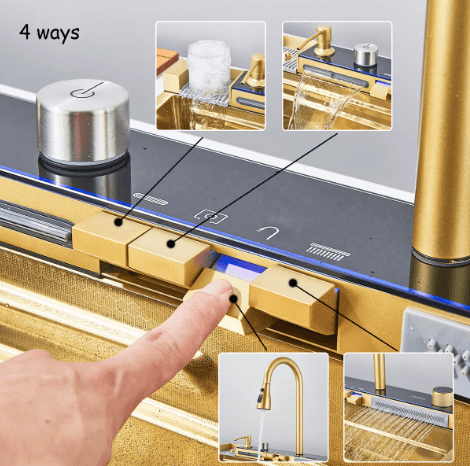 4 ways